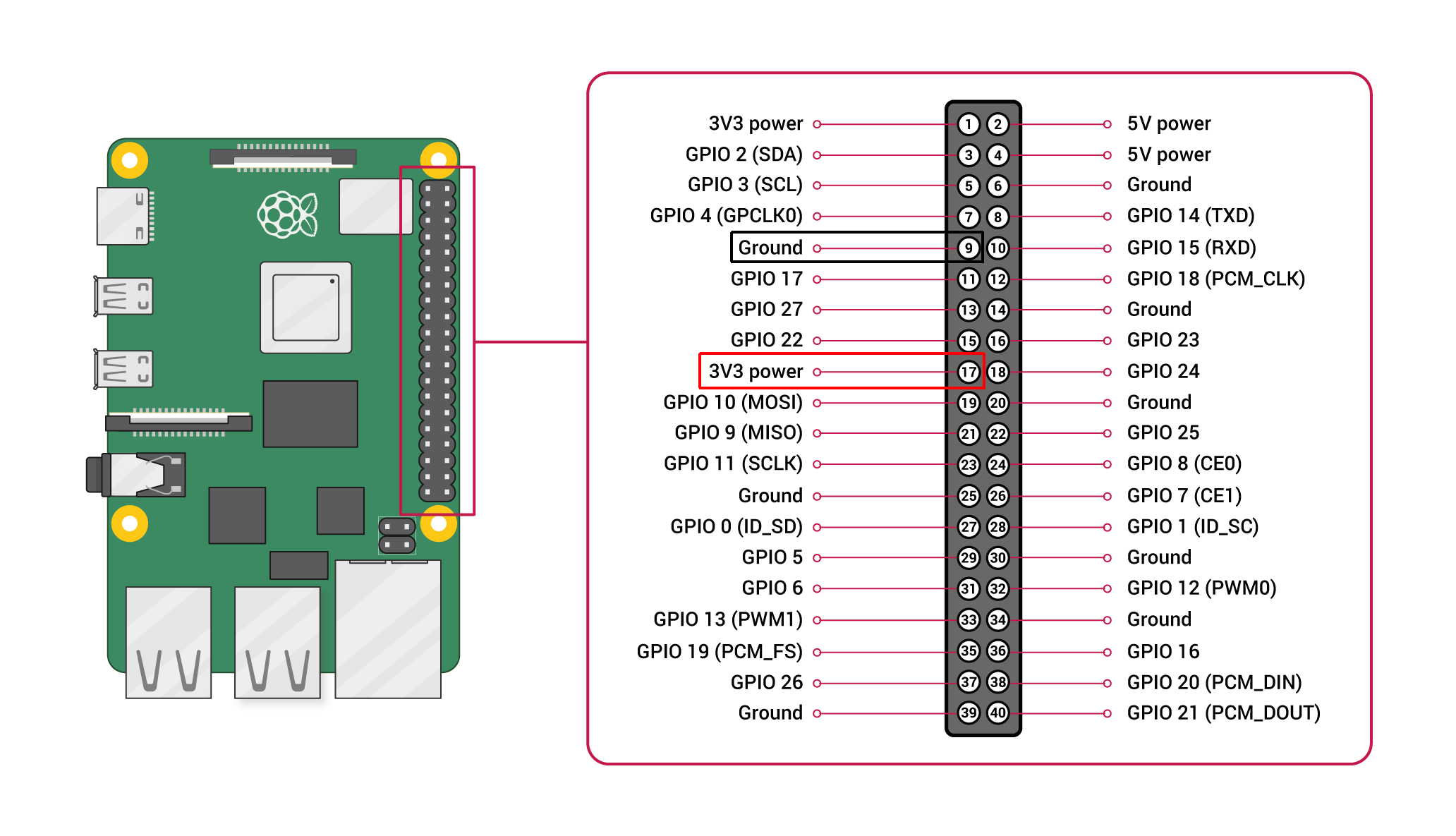 3V3 power 1 2 5V power
GPIO 2 (SDA) 3 4 5V power
GPIO 3 (SCL) 5 6 Ground
GPIO 4 (GPCLK0) 7 8 GPIO 14 (TXD)
Ground 9 10 GPIO 15 (RXD)
GPIO 17 11 12 GPIO 18 (PCM_CLK)
GPIO 27 13 14 Ground
GPIO 22 15 16 GPIO 23
3V3 power 17 18 GPIO 24
GPIO 10 (MOSI) 19 20 Ground
GPIO 9 (MISO) 21 22 GPIO 25
GPIO 11 (SCLK) 23 24 GPIO 8 (CE0)
Ground 25 26 GPIO 7 (CE1)
GPIO 0 (ID_SD) 27 28 GPIO 1 (ID_SC)
GPIO 5 29 30 Ground
GPIO 6 31 32 GPIO 12 (PWM0)
GPIO 13 (PWM1) 33 34 Ground
GPIO 19 (PCM_FS) 35 36 GPIO 16
GPIO 26 37 38 GPIO 20 (PCM_DIN)
Ground 39 40 GPIO 21 (PCM_DOUT)